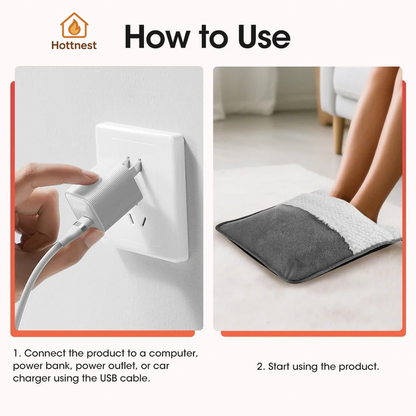 Hottnest

How to Use

1. Connect the product to a computer, power bank, power outlet, or car charger using the USB cable.

2. Start using the product.