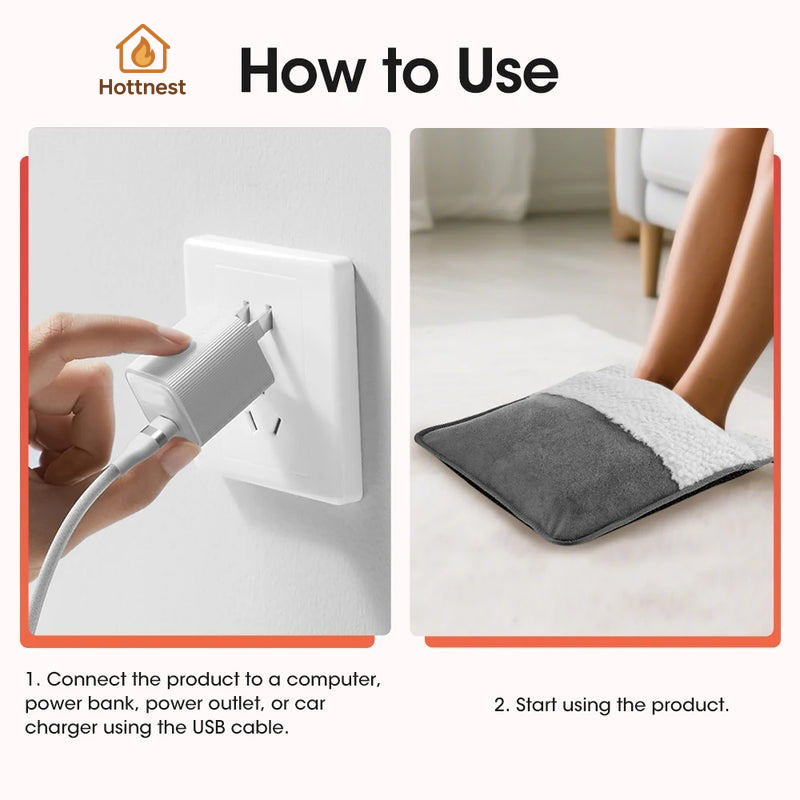 Hottnest

How to Use

1. Connect the product to a computer, power bank, power outlet, or car charger using the USB cable.

2. Start using the product.